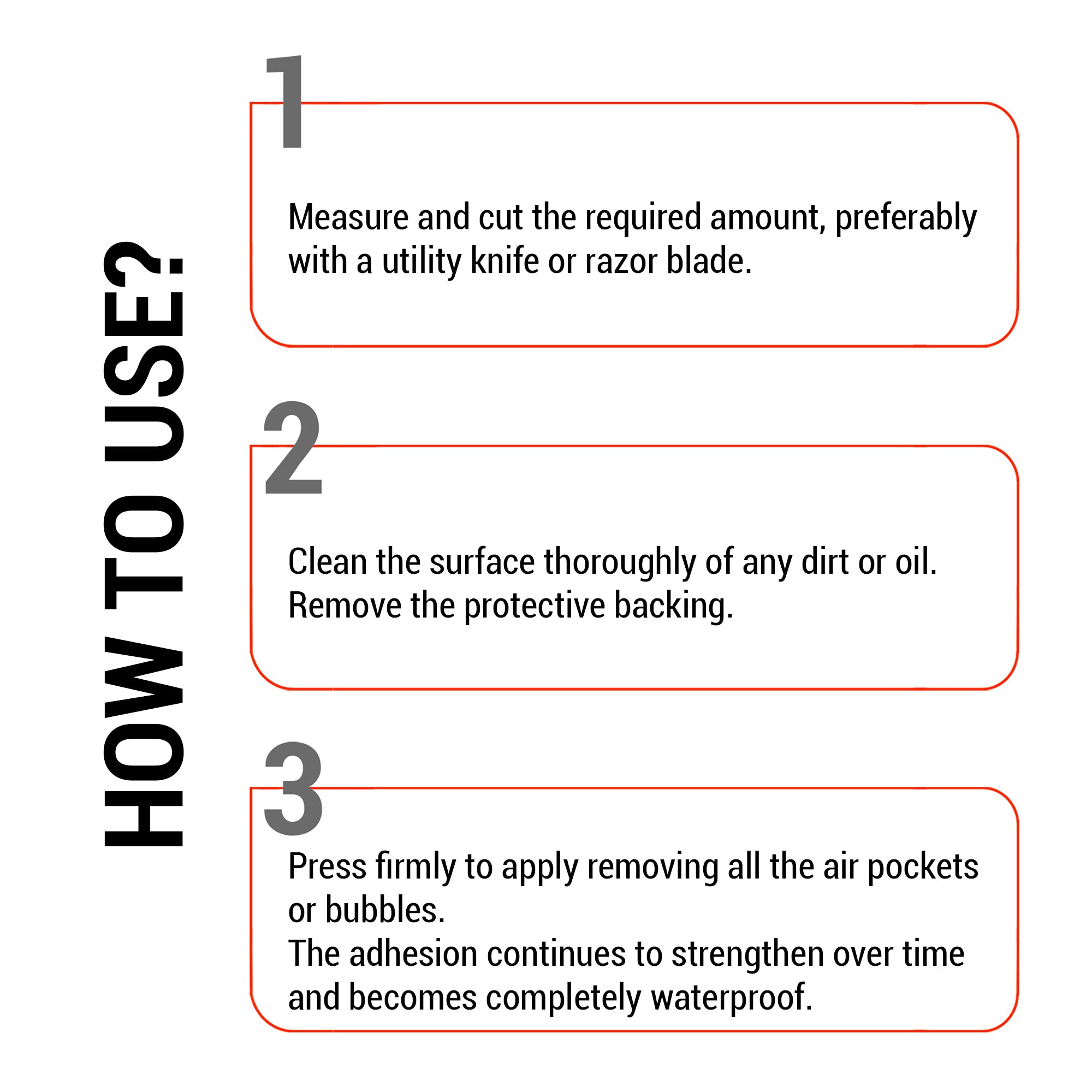 HOW TO USE?

1

Measure and cut the required amount, preferably with a utility knife or razor blade.

2

Clean the surface thoroughly of any dirt or oil.
Remove the protective backing.

3

Press firmly to apply removing all the air pockets or bubbles.
The adhesion continues to strengthen over time and becomes completely waterproof.