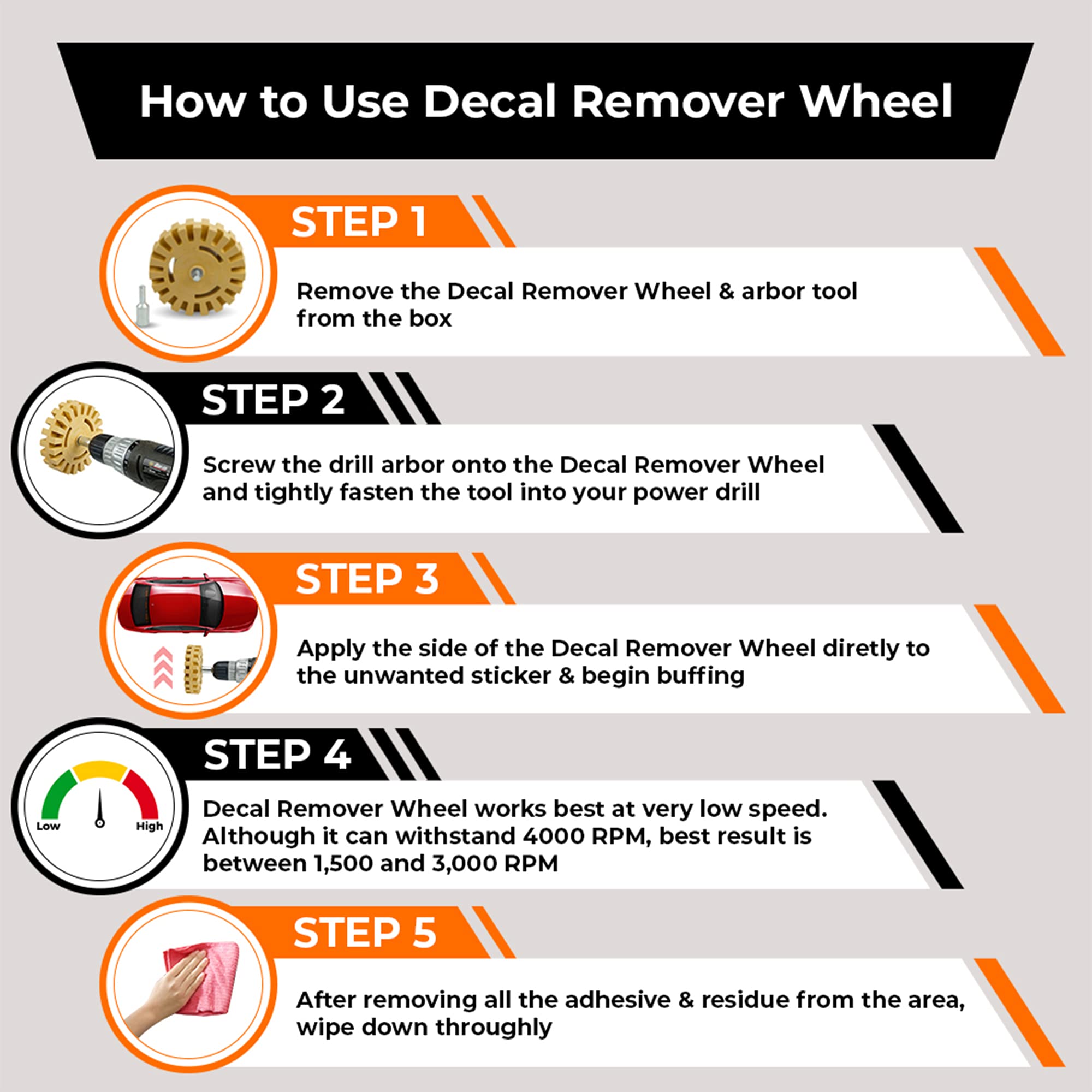 How to Use Decal Remover Wheel

STEP 1

Remove the Decal Remover Wheel & arbor tool from the box

STEP 2

Screw the drill arbor onto the Decal Remover Wheel and tightly fasten the tool into your power drill

STEP 3

Apply the side of the Decal Remover Wheel diretly to the unwanted sticker & begin buffing

STEP 4

Low

High

Decal Remover Wheel works best at very low speed. Although it can withstand 4000 RPM, best result is between 1,500 and 3,000 RPM

STEP 5

After removing all the adhesive & residue from the area, wipe down throughly